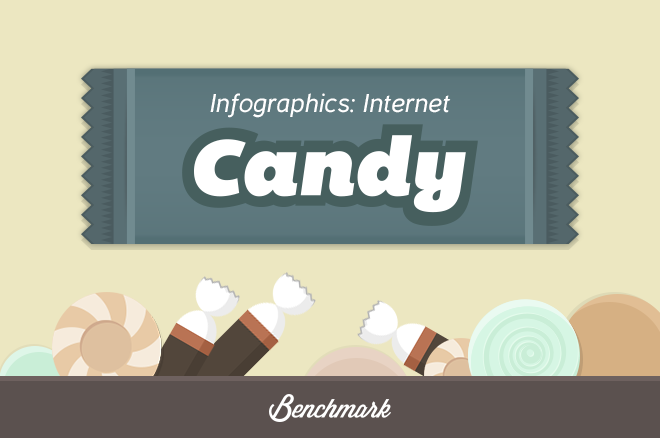 Infographics: Internet

Candy

Benchmark