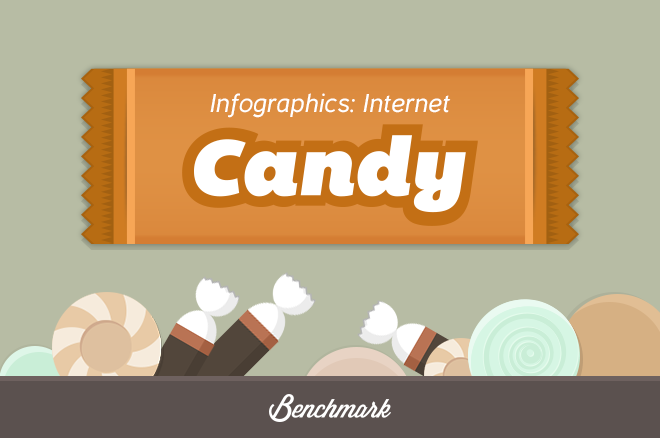 Infographics: Internet

Candy

Benchmark